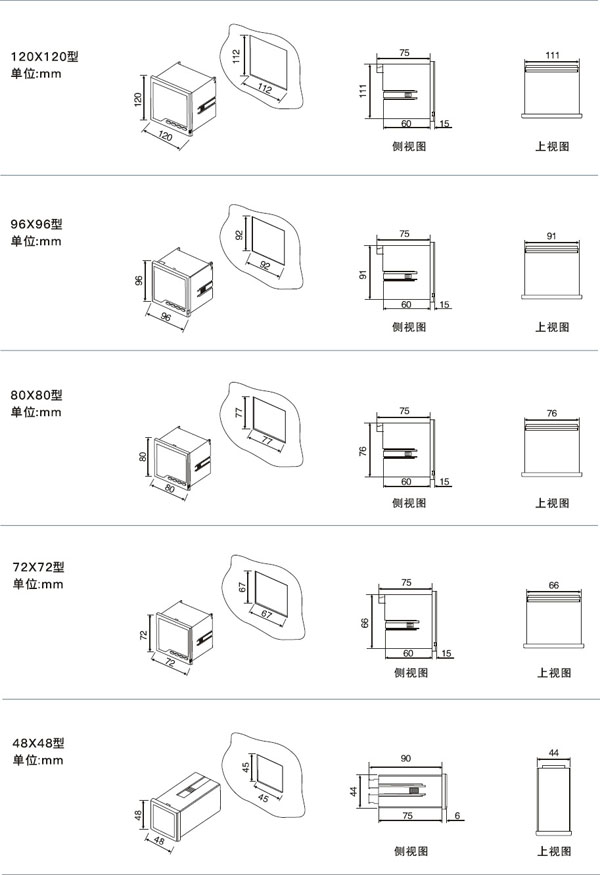 120X120型
单位:mm

120
120

112
112

75
111
60
15
侧视图

111
上视图

96X96型
单位:mm

96
96

92
92

75
91
60
15
侧视图

91
上视图

80X80型
单位:mm

80
80

77
77

75
76
60
15
侧视图

76
上视图

72X72型
单位:mm

72
72

67
67

75
66
60
15
侧视图

66
上视图

48X48型
单位:mm

48
48

45
45

90
44
75
6
侧视图

44
上视图